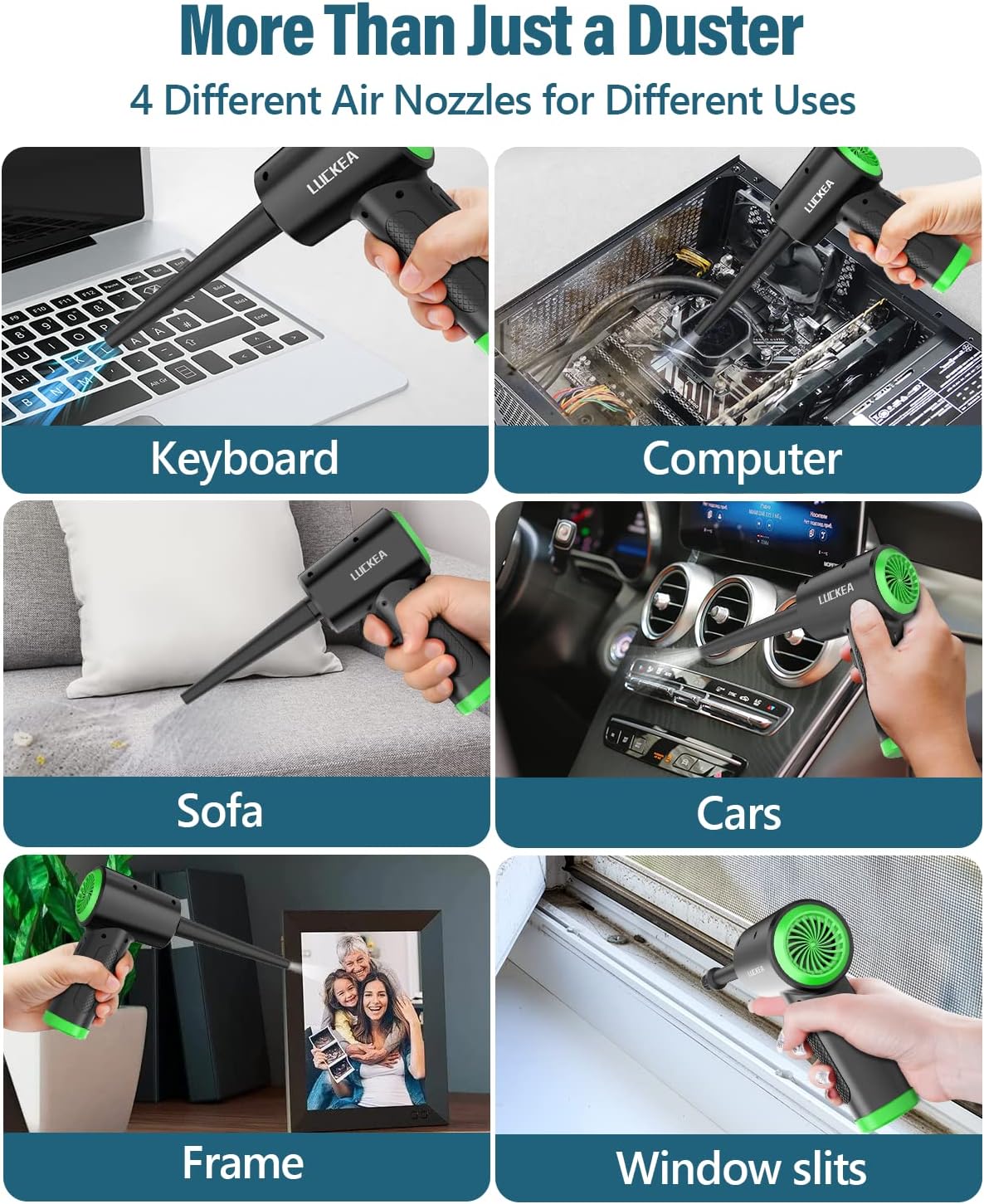 More Than Just a Duster
4 Different Air Nozzles for Different Uses

LUCKEA

Keyboard

LUCKEA

Computer

LUCKEA

Sofa

LUCKEA

Cars

Frame

LUCKEA

Window slits